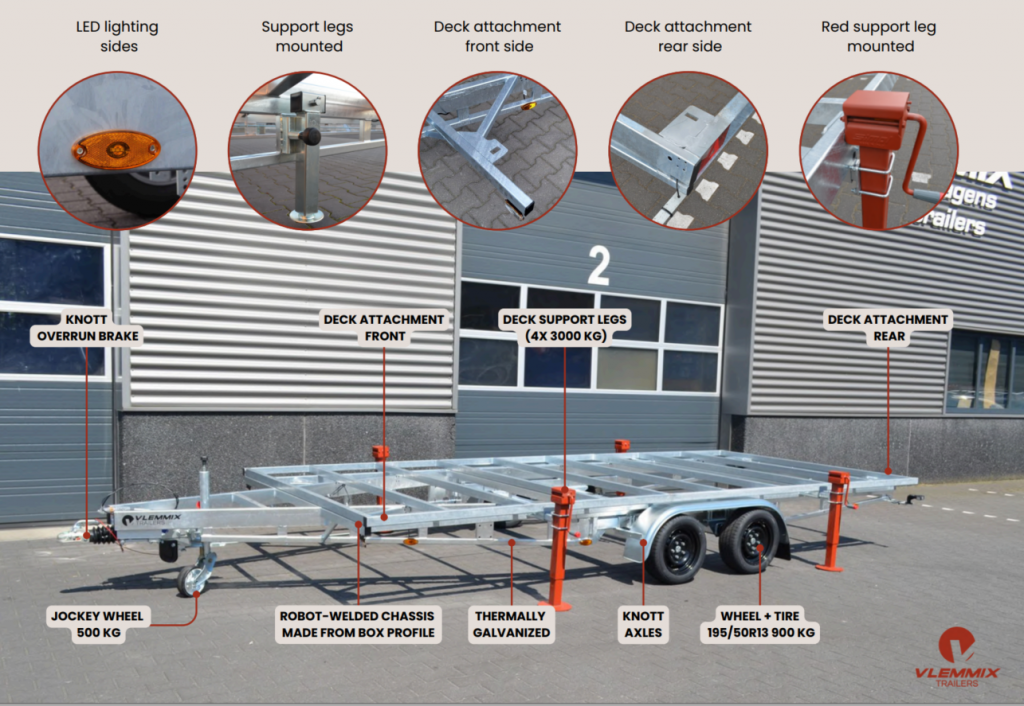 LED lighting sides

Support legs mounted

Deck attachment front side

Deck attachment rear side

Red support leg mounted

2

KNOTT OVERRUN BRAKE

DECK ATTACHMENT FRONT

DECK SUPPORT LEGS (4X 3000 KG)

DECK ATTACHMENT REAR

VLEMMIX

JOCKEY WHEEL 500 KG

ROBOT-WELDED CHASSIS MADE FROM BOX PROFILE

THERMALLY GALVANIZED

KNOTT AXLES

WHEEL + TIRE 195/50R13 900 KG

VLEMMIX TRAILERS